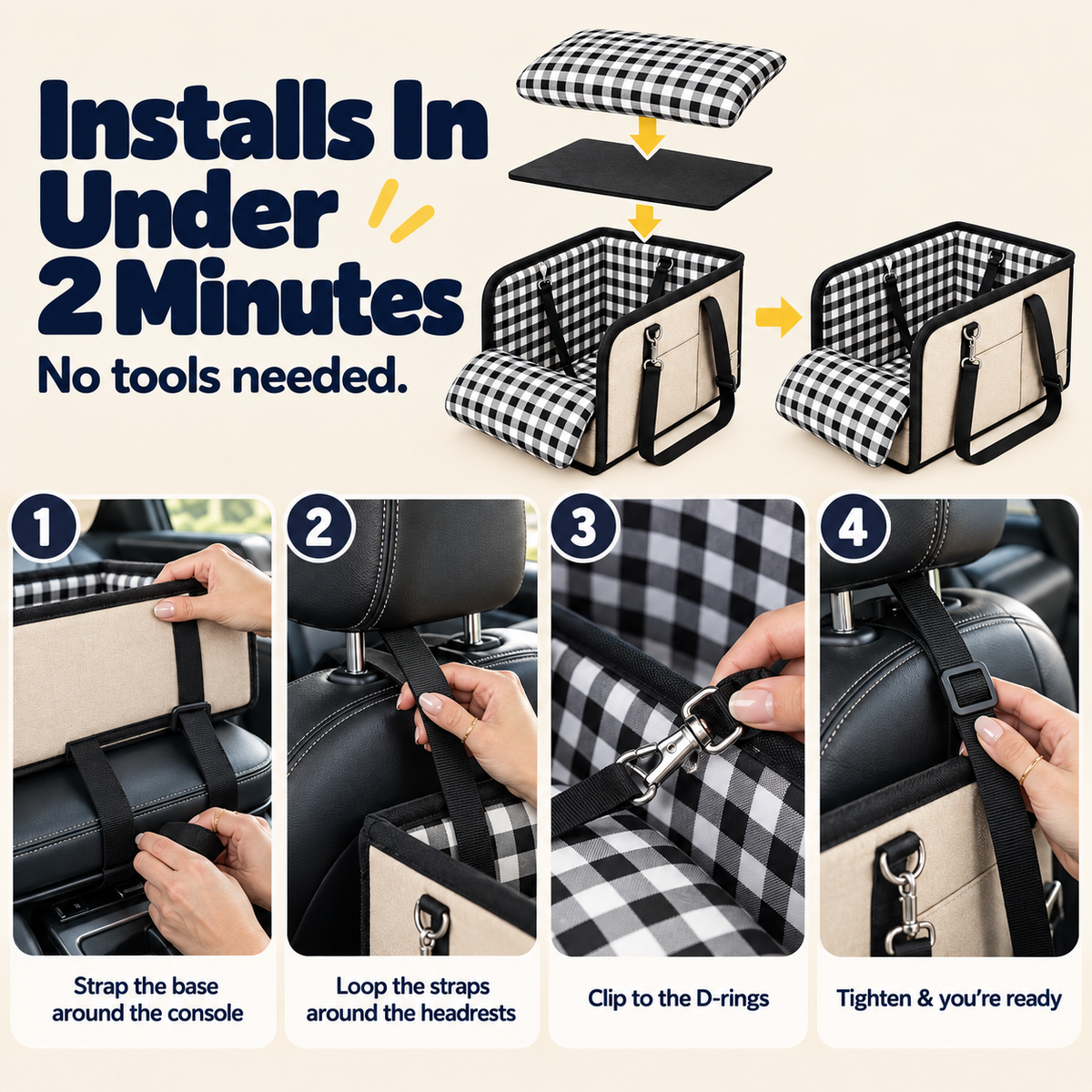 Installs In Under 2 Minutes

No tools needed.

1

Strap the base around the console

2

Loop the straps around the headrests

3

Clip to the D-rings

4

Tighten & you're ready